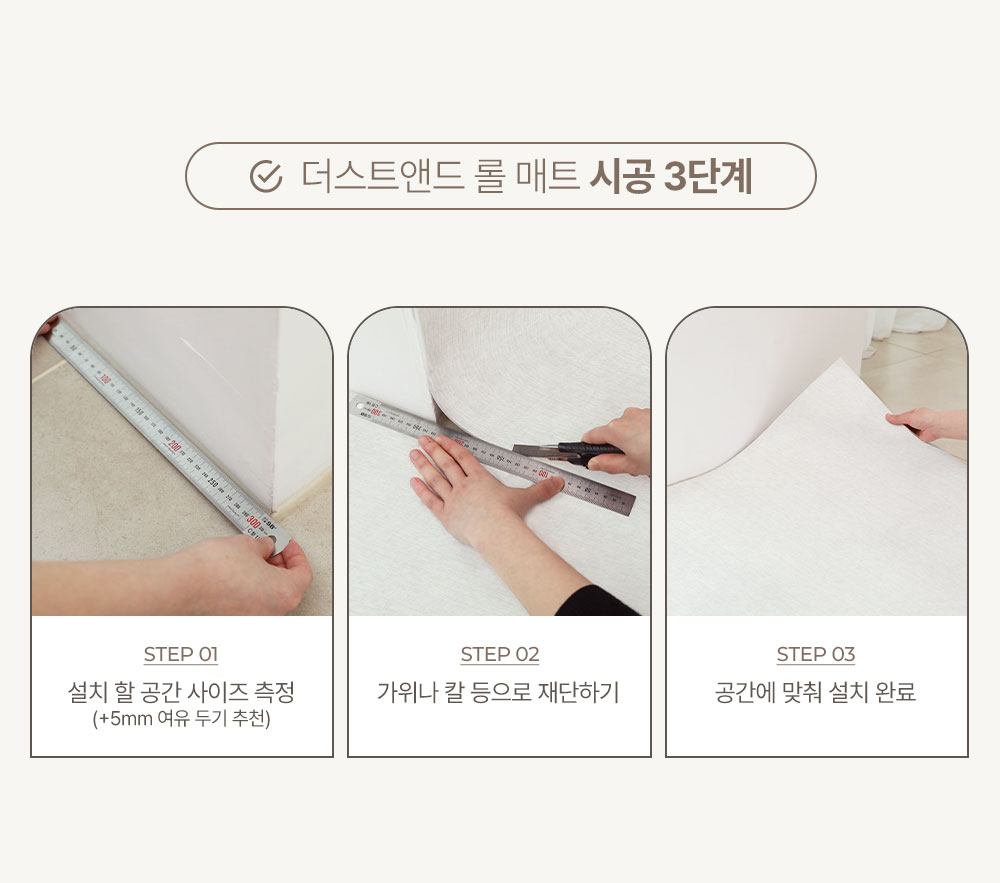 더스트앤드 롤 매트 시공 3단계

STEP 01
설치 할 공간 사이즈 측정
(+5mm 여유 두기 추천)

STEP 02
가위나 칼 등으로 재단하기

STEP 03
공간에 맞춰 설치 완료